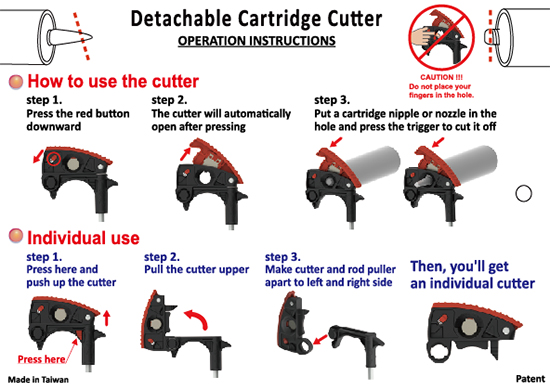 Detachable Cartridge Cutter
OPERATION INSTRUCTIONS

CAUTION !!!
Do not place your fingers in the hole.

How to use the cutter

step 1.
Press the red button downward

step 2.
The cutter will automatically open after pressing

step 3.
Put a cartridge nipple or nozzle in the hole and press the trigger to cut it off

Individual use

step 1.
Press here and push up the cutter

Press here

step 2.
Pull the cutter upper

step 3.
Make cutter and rod puller apart to left and right side

Then, you'll get an individual cutter

Made in Taiwan

Patent